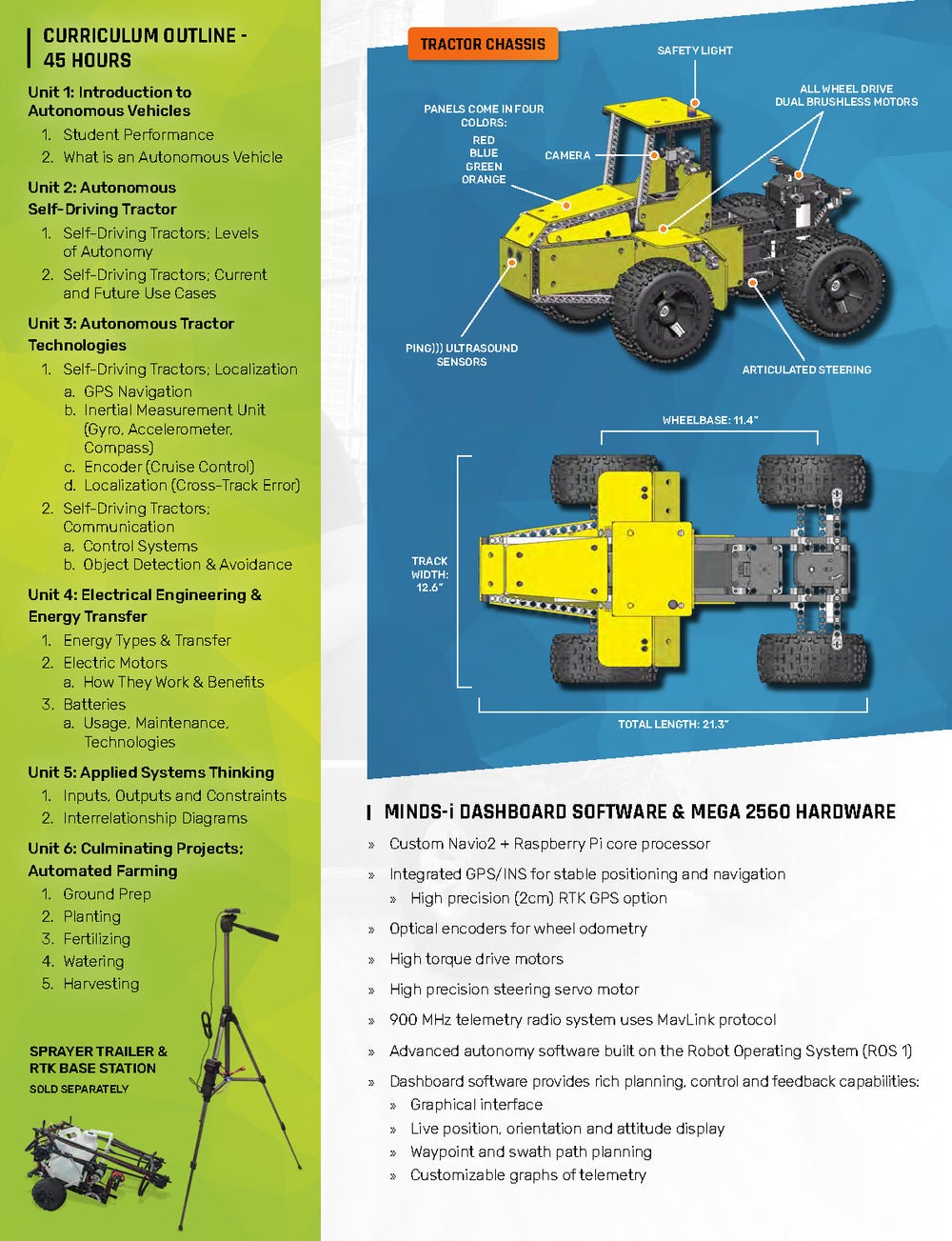 CURRICULUM OUTLINE - 45 HOURS

Unit 1: Introduction to Autonomous Vehicles
1. Student Performance
2. What is an Autonomous Vehicle

Unit 2: Autonomous Self-Driving Tractor
1. Self-Driving Tractors; Levels of Autonomy
2. Self-Driving Tractors; Current and Future Use Cases

Unit 3: Autonomous Tractor Technologies
1. Self-Driving Tractors; Localization
a. GPS Navigation
b. Inertial Measurement Unit (Gyro, Accelerometer, Compass)
c. Encoder (Cruise Control)
d. Localization (Cross-Track Error)
2. Self-Driving Tractors; Communication
a. Control Systems
b. Object Detection & Avoidance

Unit 4: Electrical Engineering & Energy Transfer
1. Energy Types & Transfer
2. Electric Motors
a. How They Work & Benefits
3. Batteries
a. Usage, Maintenance, Technologies

Unit 5: Applied Systems Thinking
1. Inputs, Outputs and Constraints
2. Interrelationship Diagrams

Unit 6: Culminating Projects; Automated Farming
1. Ground Prep
2. Planting
3. Fertilizing
4. Watering
5. Harvesting

SPRAYER TRAILER & RTK BASE STATION
SOLD SEPARATELY

TRACTOR CHASSIS

SAFETY LIGHT

ALL WHEEL DRIVE DUAL BRUSHLESS MOTORS

PANELS COME IN FOUR COLORS:
RED
BLUE
GREEN
ORANGE

CAMERA

PING))) ULTRASOUND SENSORS

ARTICULATED STEERING

WHEELBASE: 11.4"

TRACK WIDTH: 12.6"

TOTAL LENGTH: 21.3"

MINDS-i DASHBOARD SOFTWARE & MEGA 2560 HARDWARE
» Custom Navio2 + Raspberry Pi core processor
» Integrated GPS/INS for stable positioning and navigation
» High precision (2cm) RTK GPS option
» Optical encoders for wheel odometry
» High torque drive motors
» High precision steering servo motor
» 900 MHz telemetry radio system uses MavLink protocol
» Advanced autonomy software built on the Robot Operating System (ROS 1)
» Dashboard software provides rich planning, control and feedback capabilities:
» Graphical interface
» Live position, orientation and attitude display
» Waypoint and swath path planning
» Customizable graphs of telemetry